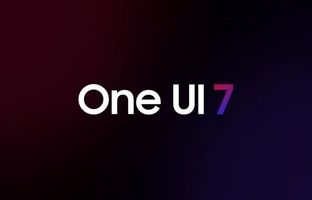 One UI 7