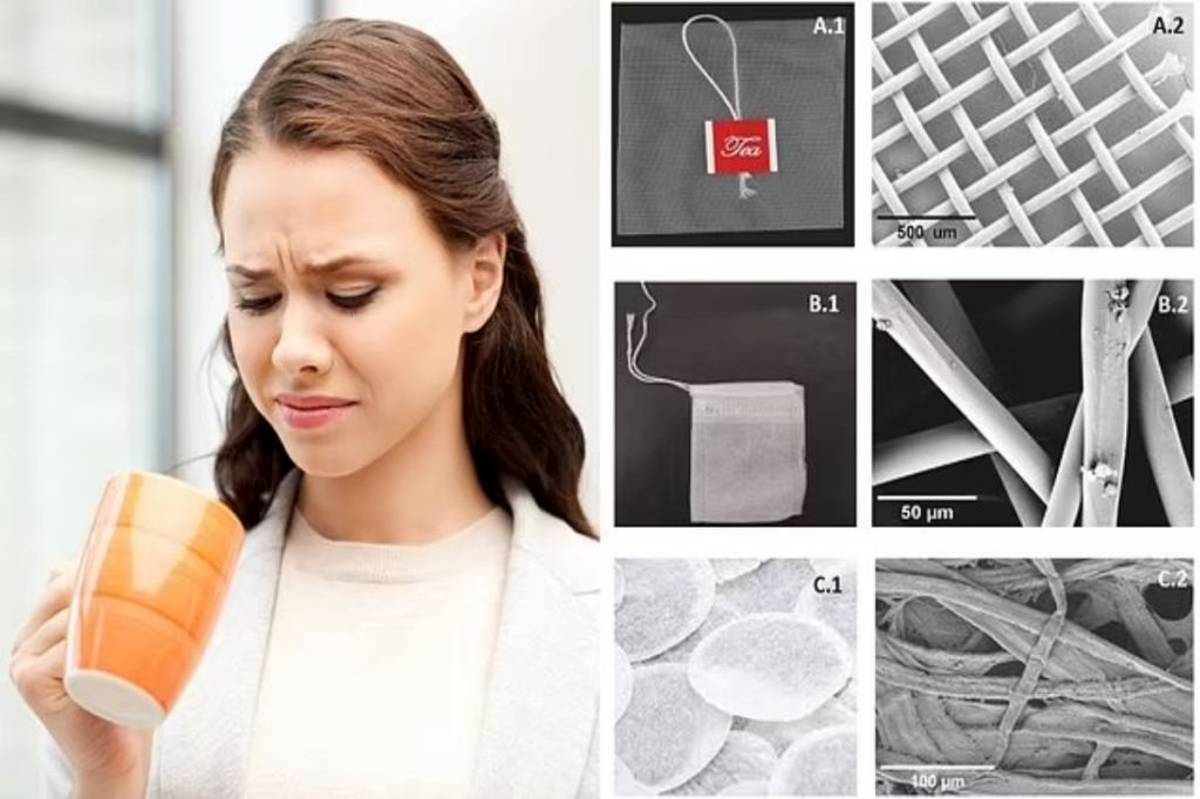 A.1

Tea

A.2

500 um

B.1

B.2

50 µm

C.1

C.2

100 µm